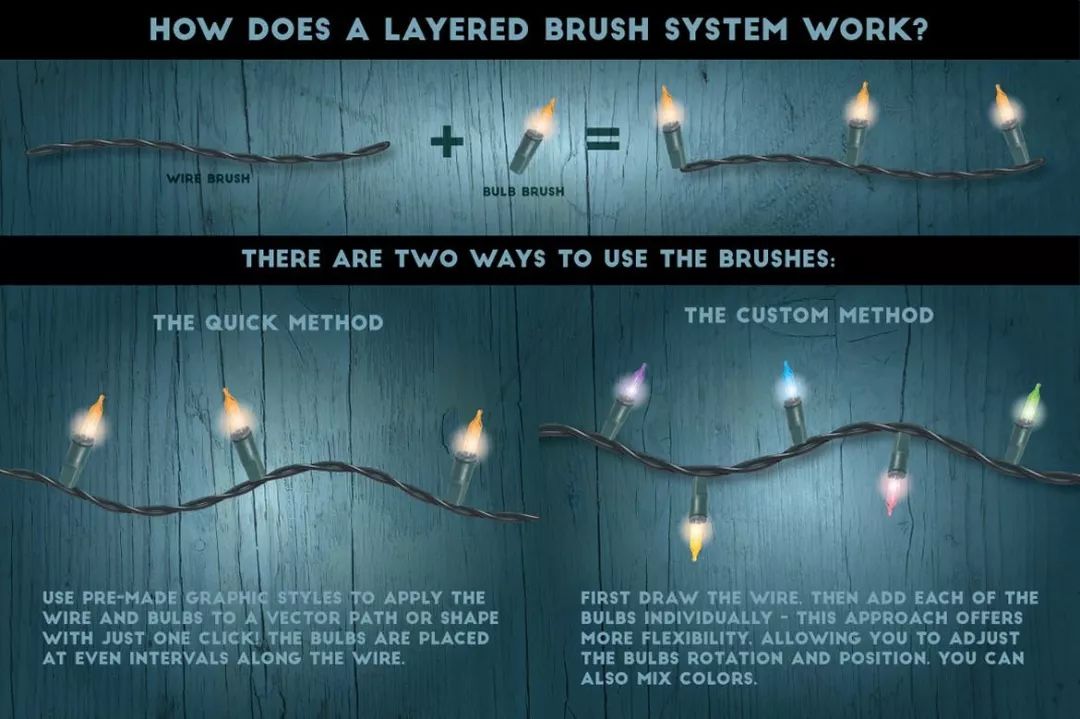 HOW DOES A LAYERED BRUSH SYSTEM WORK?

WIRE BRUSH

+

BULB BRUSH

=

THERE ARE TWO WAYS TO USE THE BRUSHES:

THE QUICK METHOD

USE PRE-MADE GRAPHIC STYLES TO APPLY THE WIRE AND BULBS TO A VECTOR PATH OR SHAPE WITH JUST ONE CLICK! THE BULBS ARE PLACED AT EVEN INTERVALS ALONG THE WIRE.

THE CUSTOM METHOD

FIRST DRAW THE WIRE, THEN ADD EACH OF THE BULBS INDIVIDUALLY - THIS APPROACH OFFERS MORE FLEXIBILITY, ALLOWING YOU TO ADJUST THE BULBS ROTATION AND POSITION. YOU CAN ALSO MIX COLORS.