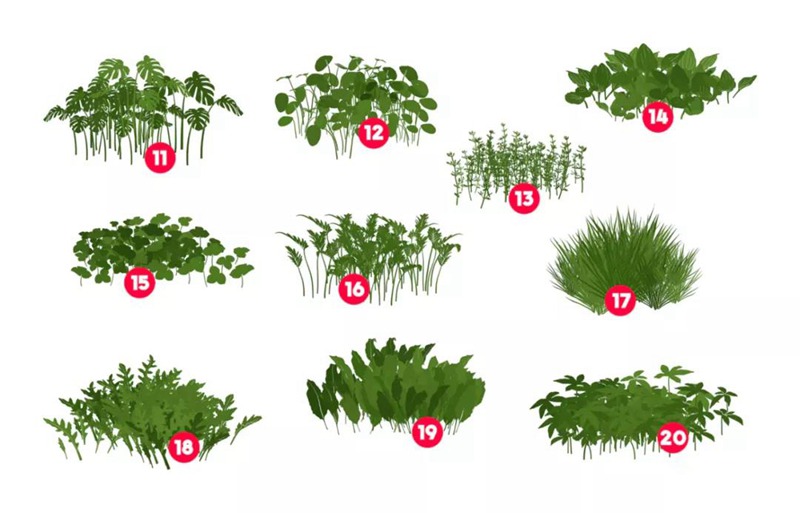 11
12
14
13
15
16
17
18
19
20