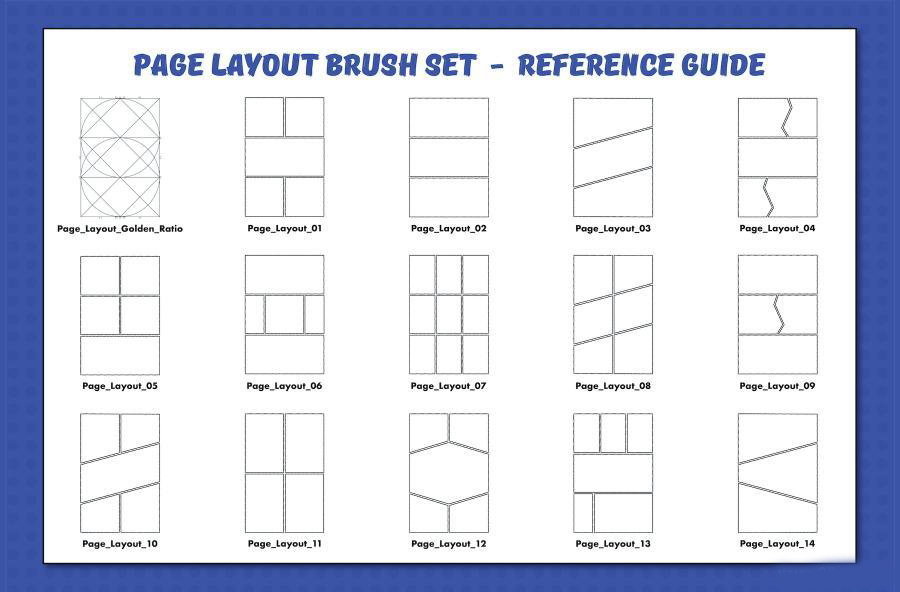 PAGE LAYOUT BRUSH SET - REFERENCE GUIDE

Page_Layout_Golden_Ratio
Page_Layout_01
Page_Layout_02
Page_Layout_03
Page_Layout_04

Page_Layout_05
Page_Layout_06
Page_Layout_07
Page_Layout_08
Page_Layout_09

Page_Layout_10
Page_Layout_11
Page_Layout_12
Page_Layout_13
Page_Layout_14