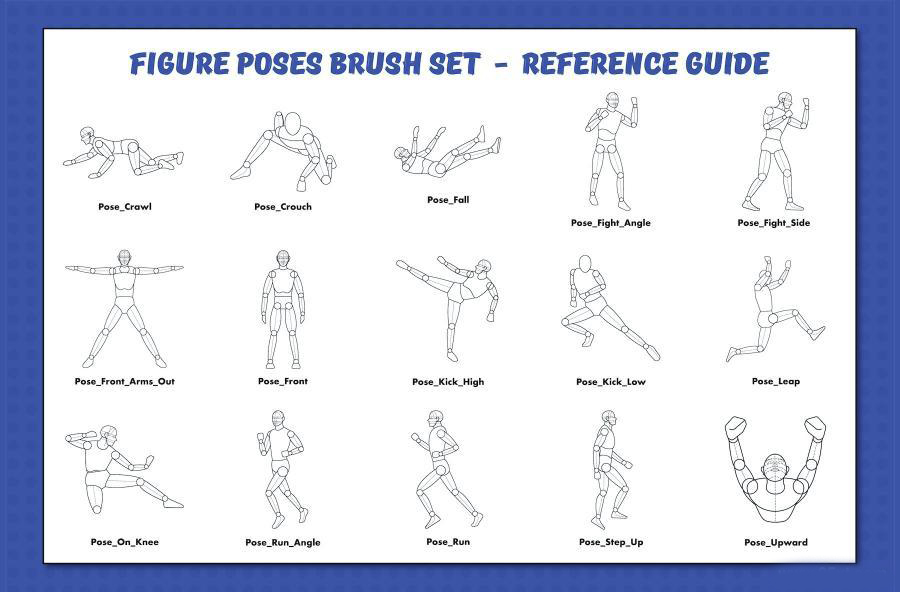 FIGURE POSES BRUSH SET - REFERENCE GUIDE

Pose_Crawl

Pose_Crouch

Pose_Fall

Pose_Fight_Angle

Pose_Fight_Side

Pose_Front_Arms_Out

Pose_Front

Pose_Kick_High

Pose_Kick_Low

Pose_Leap

Pose_On_Knee

Pose_Run_Angle

Pose_Run

Pose_Step_Up

Pose_Upward