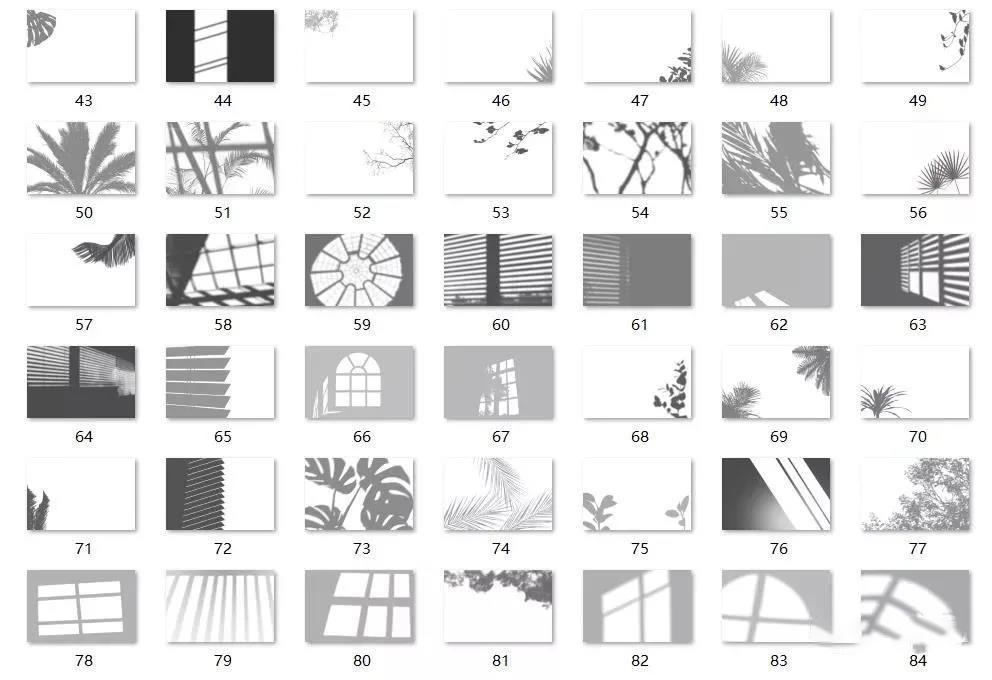 43 44 45 46 47 48 49

50 51 52 53 54 55 56

57 58 59 60 61 62 63

64 65 66 67 68 69 70

71 72 73 74 75 76 77

78 79 80 81 82 83 84