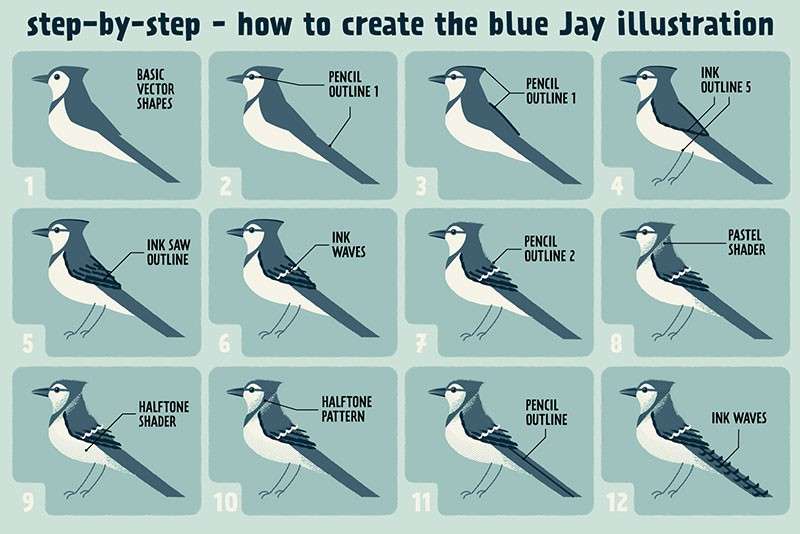 step-by-step - how to create the blue Jay illustration

BASIC VECTOR SHAPES
1

PENCIL OUTLINE 1
2

PENCIL OUTLINE 1
3

INK OUTLINE 5
4

INK SAW OUTLINE
5

INK WAVES
6

PENCIL OUTLINE 2
7

PASTEL SHADER
8

HALFTONE SHADER
9

HALFTONE PATTERN
10

PENCIL OUTLINE
11

INK WAVES
12