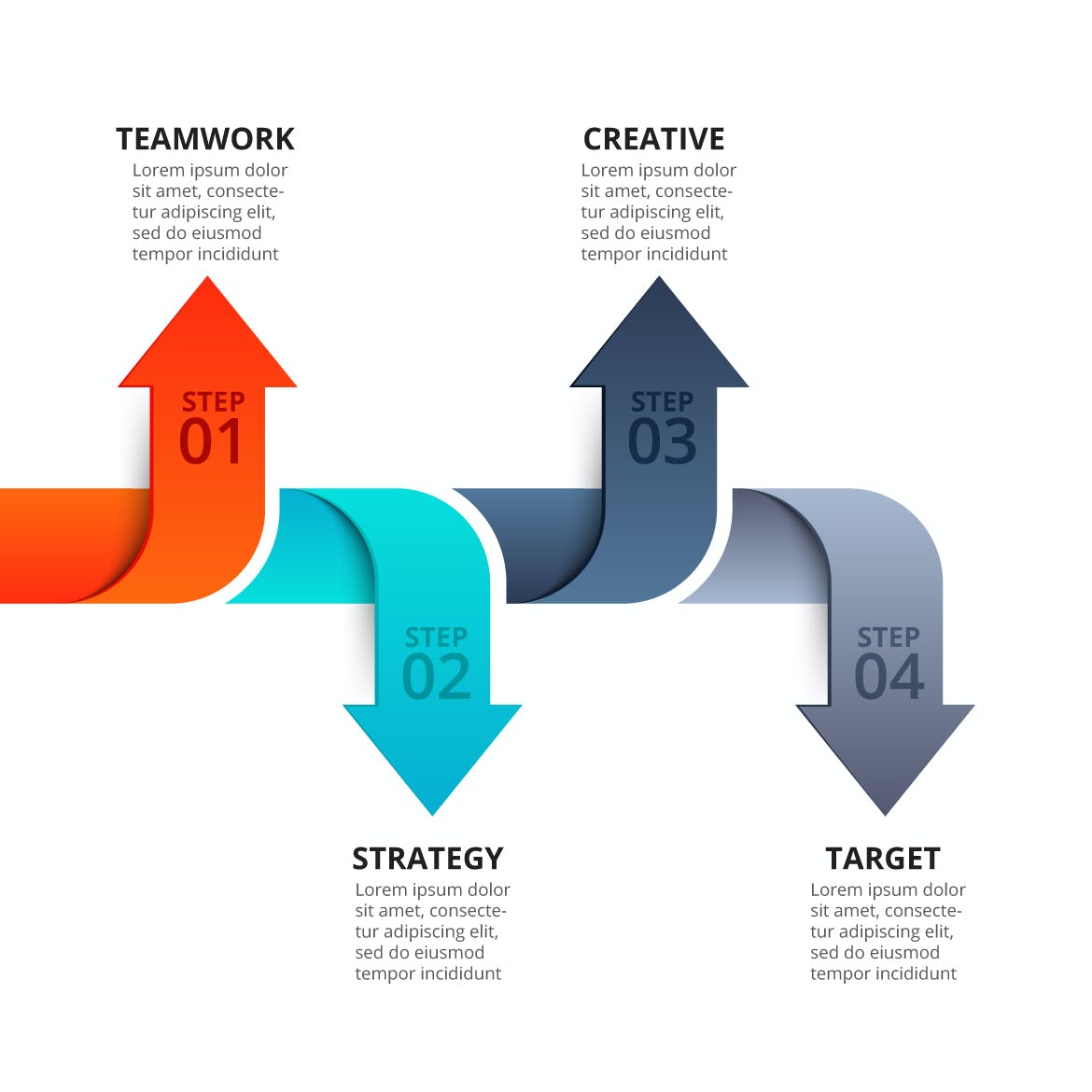 TEAMWORK
Lorem ipsum dolor sit amet, consectetur adipiscing elit, sed do eiusmod tempor incididunt

CREATIVE
Lorem ipsum dolor sit amet, consectetur adipiscing elit, sed do eiusmod tempor incididunt

STEP 01

STEP 03

STEP 02

STEP 04

STRATEGY
Lorem ipsum dolor sit amet, consectetur adipiscing elit, sed do eiusmod tempor incididunt

TARGET
Lorem ipsum dolor sit amet, consectetur adipiscing elit, sed do eiusmod tempor incididunt