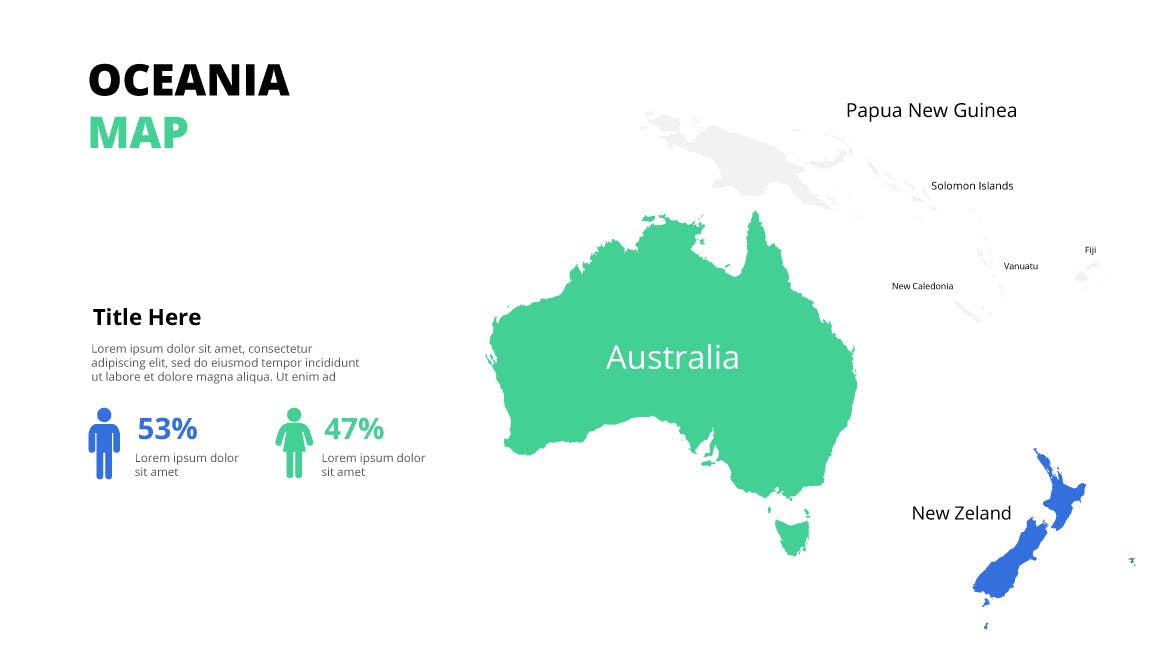 OCEANIA
MAP

Title Here

Lorem ipsum dolor sit amet, consectetur adipiscing elit, sed do eiusmod tempor incididunt ut labore et dolore magna aliqua. Ut enim ad

53%
Lorem ipsum dolor sit amet

47%
Lorem ipsum dolor sit amet

Papua New Guinea

Solomon Islands

Fiji

Vanuatu

New Caledonia

Australia

New Zeland