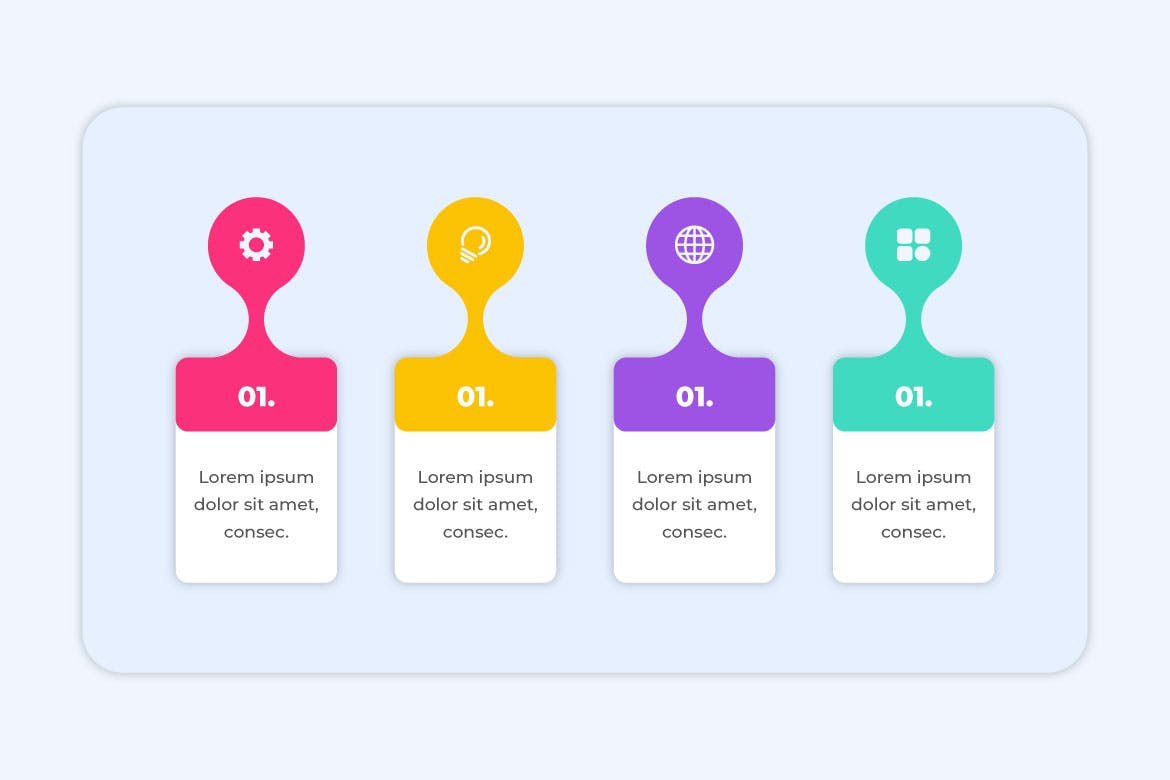 01.

Lorem ipsum dolor sit amet, consec.

01.

Lorem ipsum dolor sit amet, consec.

01.

Lorem ipsum dolor sit amet, consec.

01.

Lorem ipsum dolor sit amet, consec.