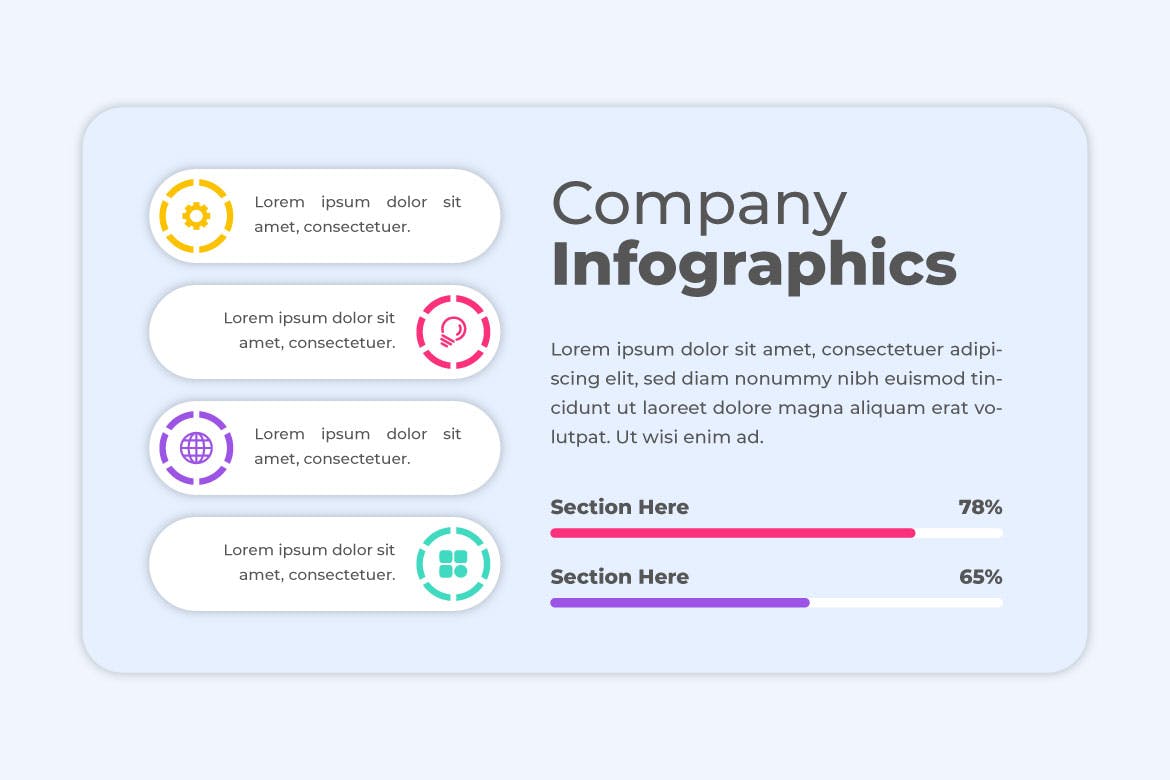 Lorem ipsum dolor sit amet, consectetuer.

Lorem ipsum dolor sit amet, consectetuer.

Lorem ipsum dolor sit amet, consectetuer.

Lorem ipsum dolor sit amet, consectetuer.

Company
Infographics

Lorem ipsum dolor sit amet, consectetuer adipiscing elit, sed diam nonummy nibh euismod tincidunt ut laoreet dolore magna aliquam erat volutpat. Ut wisi enim ad.

Section Here 78%

Section Here 65%