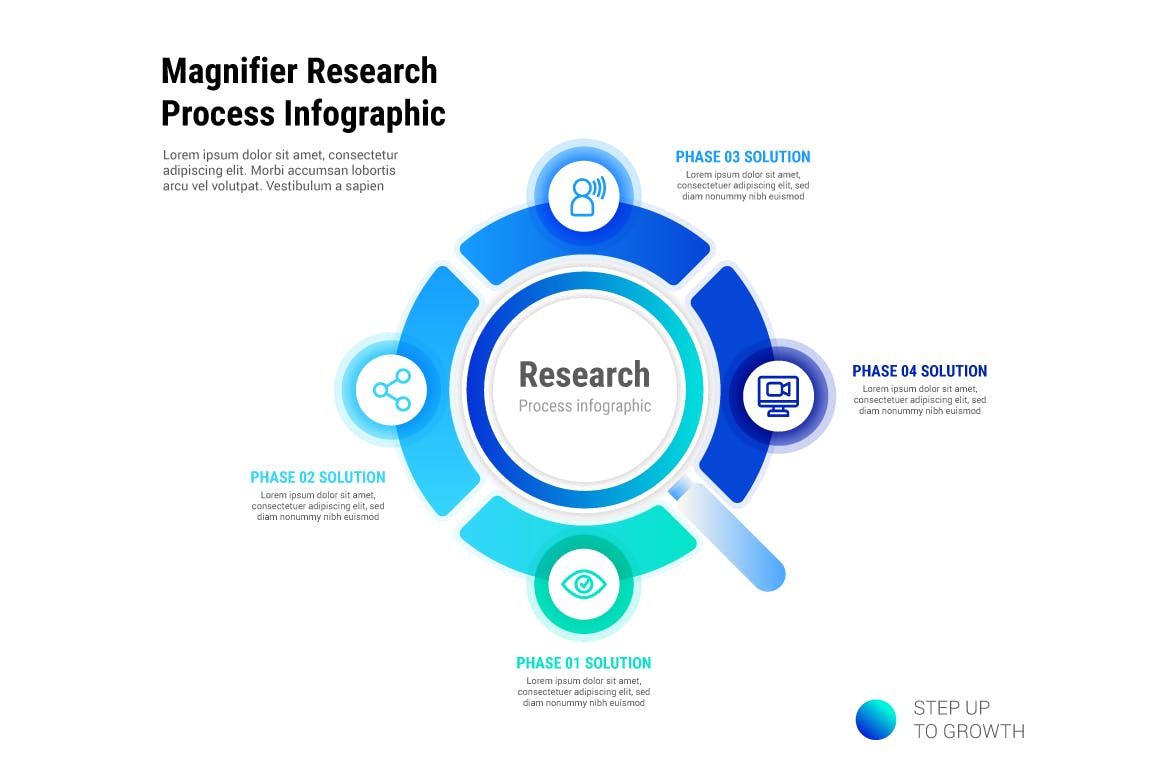 Magnifier Research Process Infographic

Lorem ipsum dolor sit amet, consectetur adipiscing elit. Morbi accumsan lobortis arcu vel volutpat. Vestibulum a sapien

PHASE 03 SOLUTION
Lorem ipsum dolor sit amet, consectetuer adipiscing elit, sed diam nonummy nibh euismod

Research
Process infographic

PHASE 04 SOLUTION
Lorem ipsum dolor sit amet, consectetuer adipiscing elit, sed diam nonummy nibh euismod

PHASE 02 SOLUTION
Lorem ipsum dolor sit amet, consectetuer adipiscing elit, sed diam nonummy nibh euismod

PHASE 01 SOLUTION
Lorem ipsum dolor sit amet, consectetuer adipiscing elit, sed diam nonummy nibh euismod

STEP UP
TO GROWTH