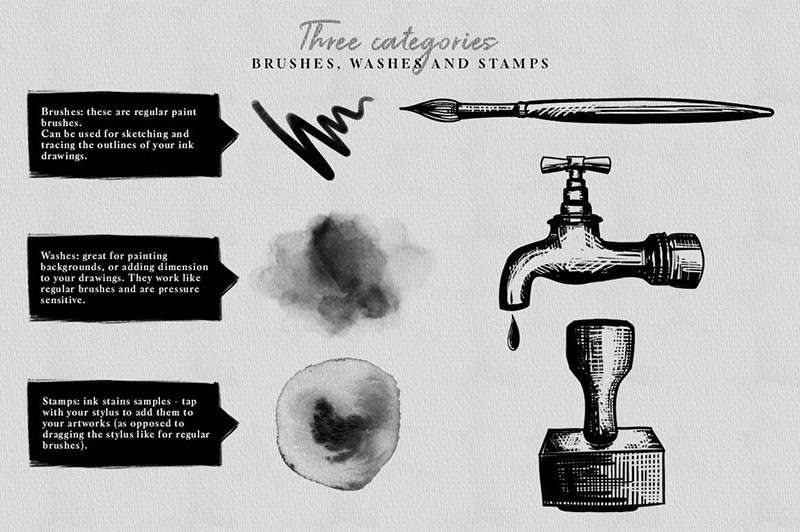 Three categories
BRUSHES, WASHES AND STAMPS

Brushes: these are regular paint brushes.
Can be used for sketching and tracing the outlines of your ink drawings.

Washes: great for painting backgrounds, or adding dimension to your drawings. They work like regular brushes and are pressure sensitive.

Stamps: ink stains samples - tap with your stylus to add them to your artworks (as opposed to dragging the stylus like for regular brushes).