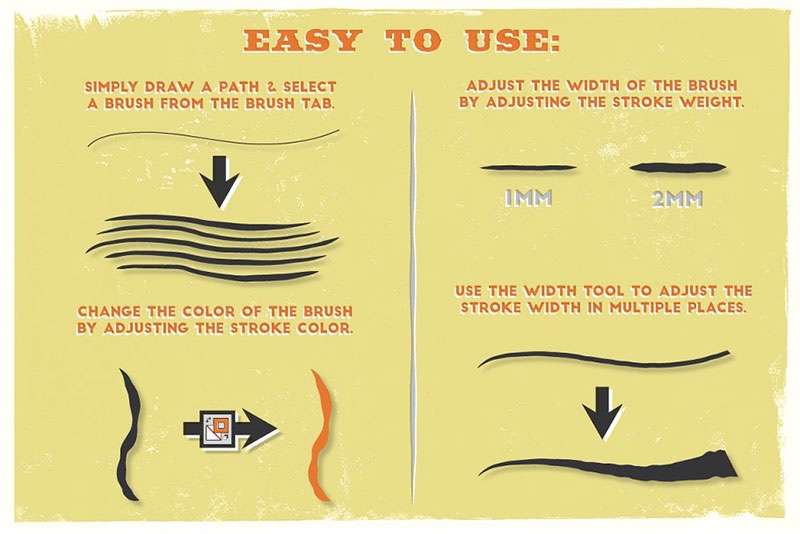 EASY TO USE:

SIMPLY DRAW A PATH & SELECT A BRUSH FROM THE BRUSH TAB.

CHANGE THE COLOR OF THE BRUSH BY ADJUSTING THE STROKE COLOR.

ADJUST THE WIDTH OF THE BRUSH BY ADJUSTING THE STROKE WEIGHT.

1MM

2MM

USE THE WIDTH TOOL TO ADJUST THE STROKE WIDTH IN MULTIPLE PLACES.