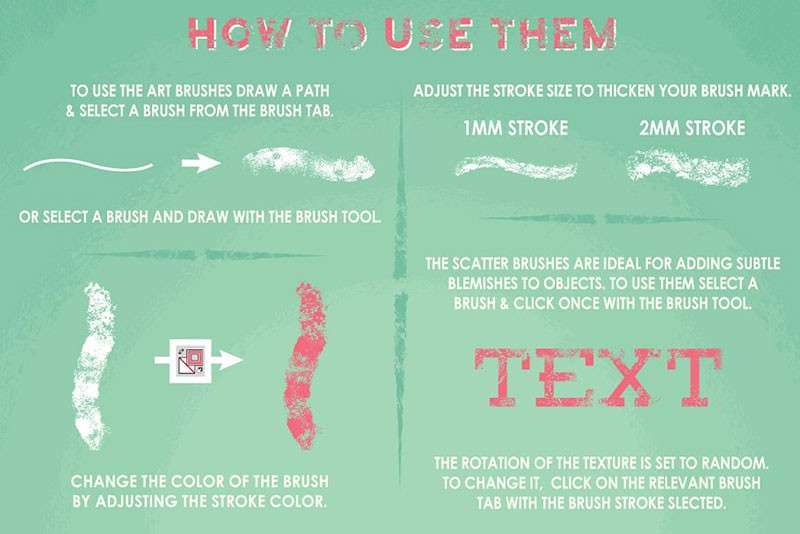 HOW TO USE THEM

TO USE THE ART BRUSHES DRAW A PATH & SELECT A BRUSH FROM THE BRUSH TAB.

OR SELECT A BRUSH AND DRAW WITH THE BRUSH TOOL.

CHANGE THE COLOR OF THE BRUSH BY ADJUSTING THE STROKE COLOR.

ADJUST THE STROKE SIZE TO THICKEN YOUR BRUSH MARK.

1MM STROKE

2MM STROKE

THE SCATTER BRUSHES ARE IDEAL FOR ADDING SUBTLE BLEMISHES TO OBJECTS. TO USE THEM SELECT A BRUSH & CLICK ONCE WITH THE BRUSH TOOL.

TEXT

THE ROTATION OF THE TEXTURE IS SET TO RANDOM. TO CHANGE IT, CLICK ON THE RELEVANT BRUSH TAB WITH THE BRUSH STROKE SLECTED.