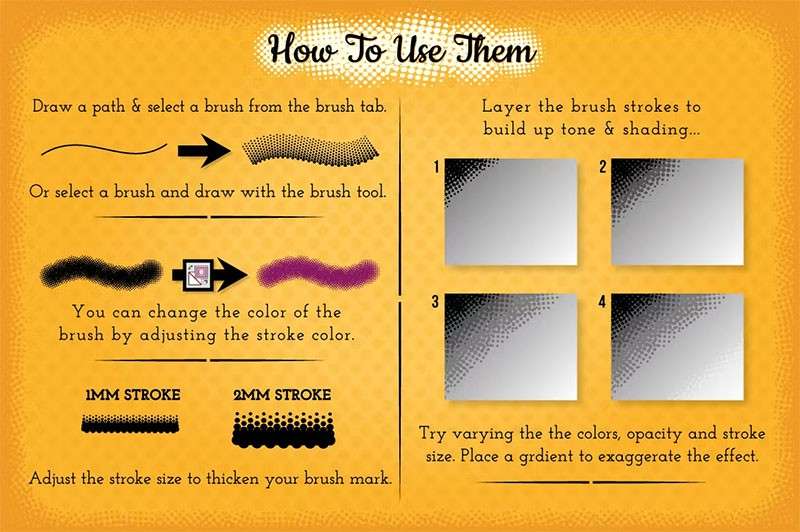 How To Use Them

Draw a path & select a brush from the brush tab.

Or select a brush and draw with the brush tool.

You can change the color of the brush by adjusting the stroke color.

1MM STROKE

2MM STROKE

Adjust the stroke size to thicken your brush mark.

Layer the brush strokes to build up tone & shading...

1

2

3

4

Try varying the the colors, opacity and stroke size. Place a grdient to exaggerate the effect.