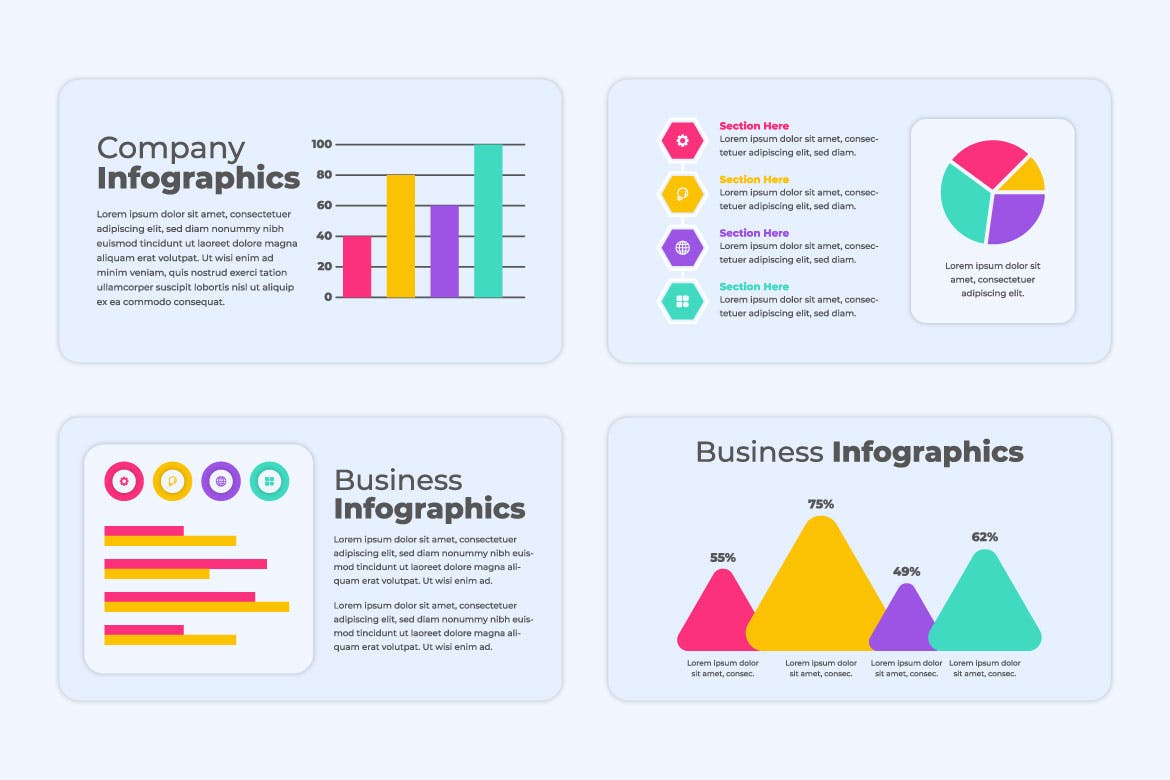 Company
Infographics

Lorem ipsum dolor sit amet, consectetuer adipiscing elit, sed diam nonummy nibh euismod tincidunt ut laoreet dolore magna aliquam erat volutpat. Ut wisi enim ad minim veniam, quis nostrud exerci tation ullamcorper suscipit lobortis nisl ut aliquip ex ea commodo consequat.

100
80
60
40
20
0

Section Here
Lorem ipsum dolor sit amet, consectetuer adipiscing elit, sed diam.

Section Here
Lorem ipsum dolor sit amet, consectetuer adipiscing elit, sed diam.

Section Here
Lorem ipsum dolor sit amet, consectetuer adipiscing elit, sed diam.

Section Here
Lorem ipsum dolor sit amet, consectetuer adipiscing elit, sed diam.

Lorem ipsum dolor sit amet, consectetuer adipiscing elit.

Business
Infographics

Lorem ipsum dolor sit amet, consectetuer adipiscing elit, sed diam nonummy nibh euismod tincidunt ut laoreet dolore magna aliquam erat volutpat. Ut wisi enim ad.

Lorem ipsum dolor sit amet, consectetuer adipiscing elit, sed diam nonummy nibh euismod tincidunt ut laoreet dolore magna aliquam erat volutpat. Ut wisi enim ad.

Business Infographics

55%
75%
49%
62%

Lorem ipsum dolor sit amet, consec.
Lorem ipsum dolor sit amet, consec.
Lorem ipsum dolor sit amet, consec.
Lorem ipsum dolor sit amet, consec.