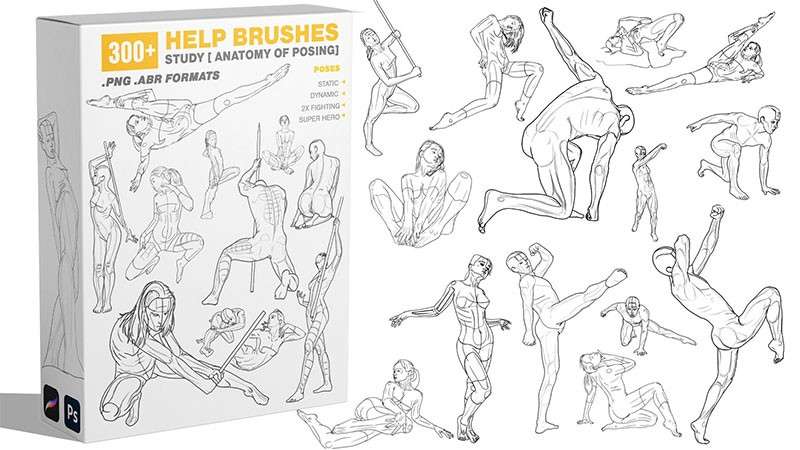 300+ HELP BRUSHES
STUDY [ ANATOMY OF POSING]
.PNG .ABR FORMATS

POSES
STATIC
DYNAMIC
2X FIGHTING
SUPER HERO

Ps