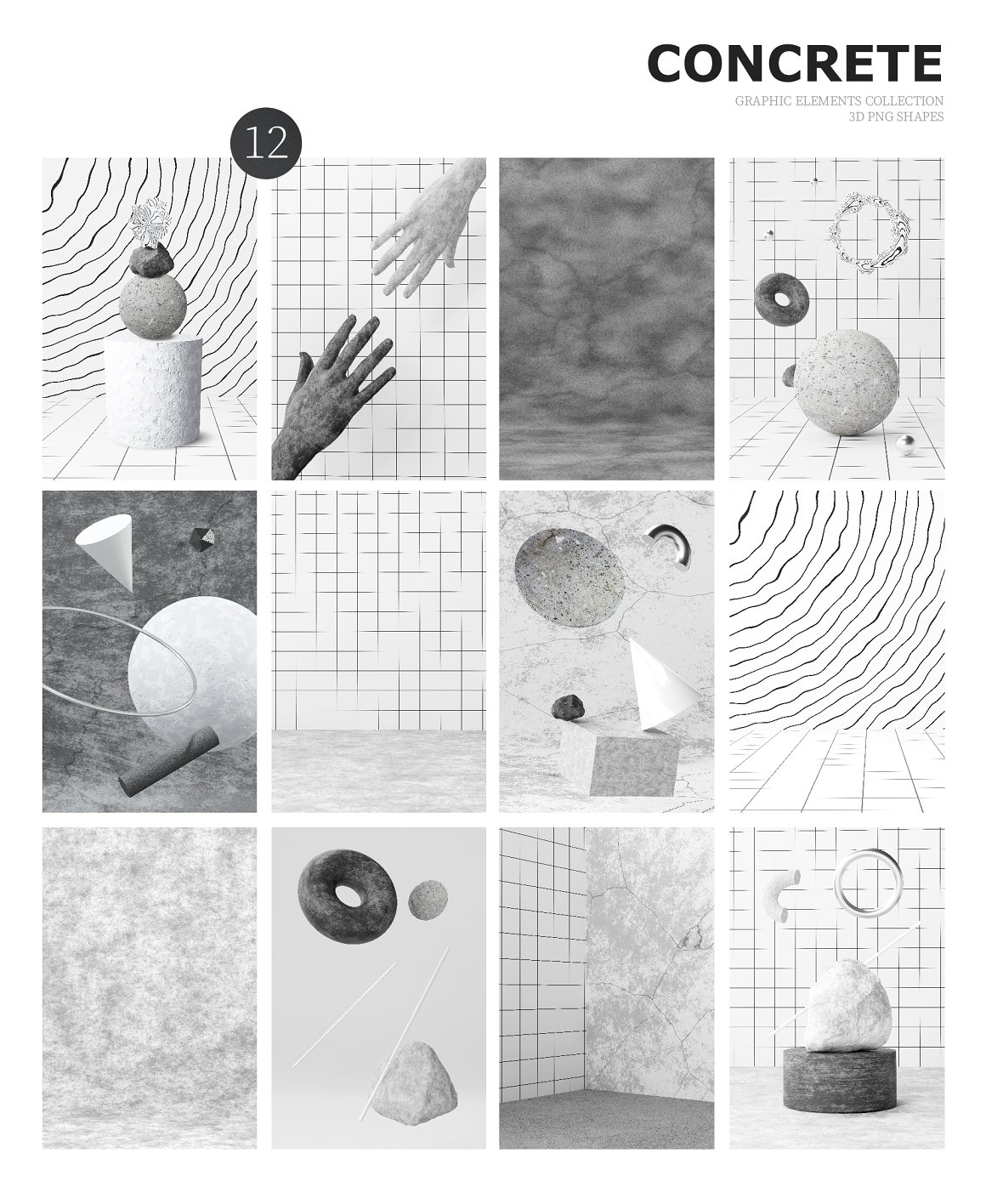 CONCRETE

GRAPHIC ELEMENTS COLLECTION
3D PNG SHAPES

12