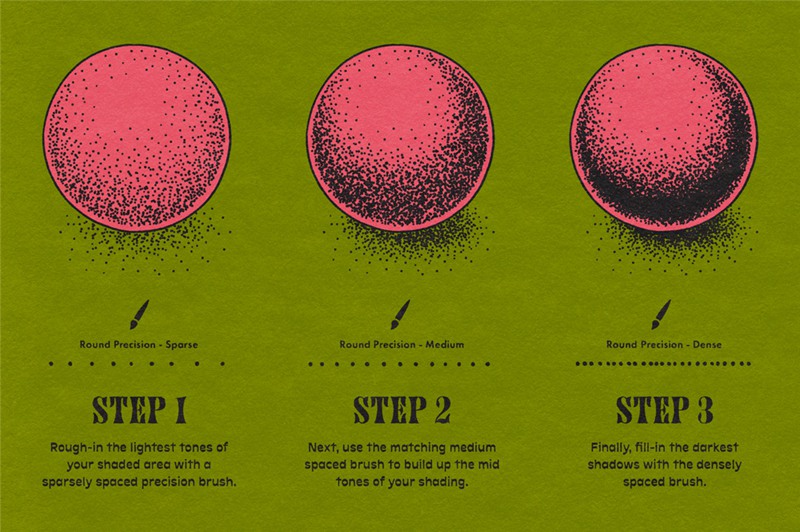 Round Precision - Sparse

STEP 1

Rough-in the lightest tones of your shaded area with a sparsely spaced precision brush.

Round Precision - Medium

STEP 2

Next, use the matching medium spaced brush to build up the mid tones of your shading.

Round Precision - Dense

STEP 3

Finally, fill-in the darkest shadows with the densely spaced brush.