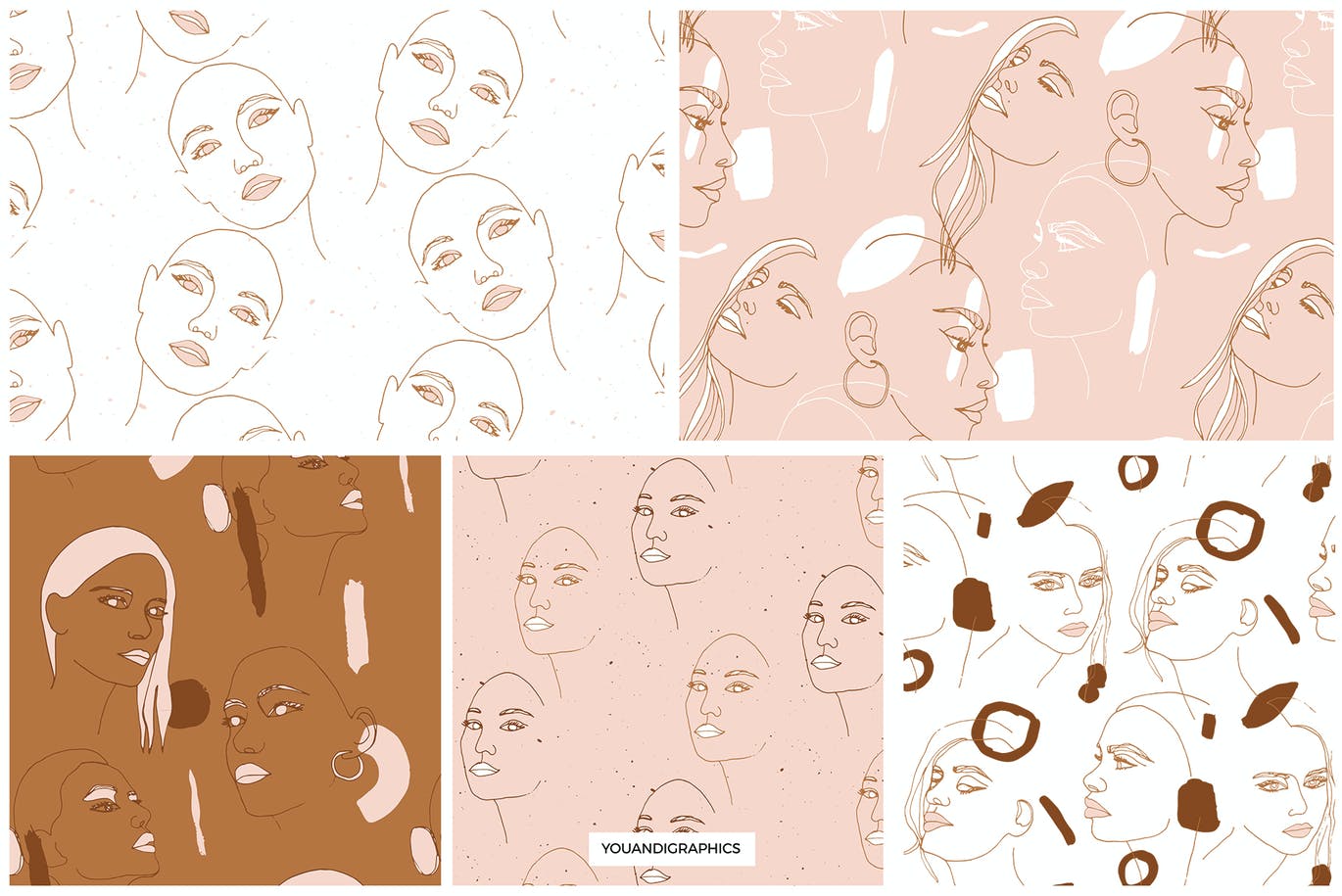 YOUANDIGRAPHICS