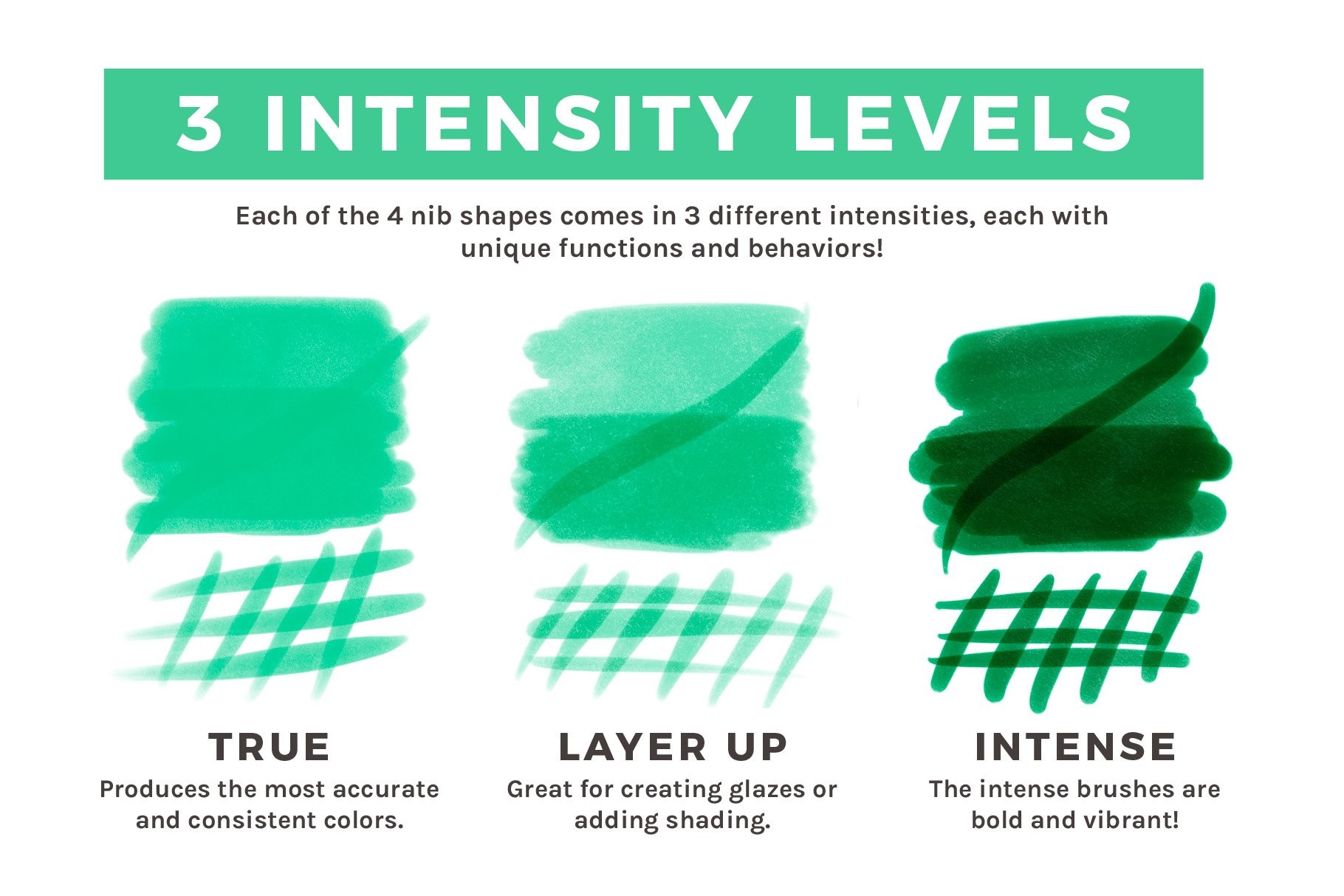 3 INTENSITY LEVELS

Each of the 4 nib shapes comes in 3 different intensities, each with unique functions and behaviors!

TRUE
Produces the most accurate and consistent colors.

LAYER UP
Great for creating glazes or adding shading.

INTENSE
The intense brushes are bold and vibrant!