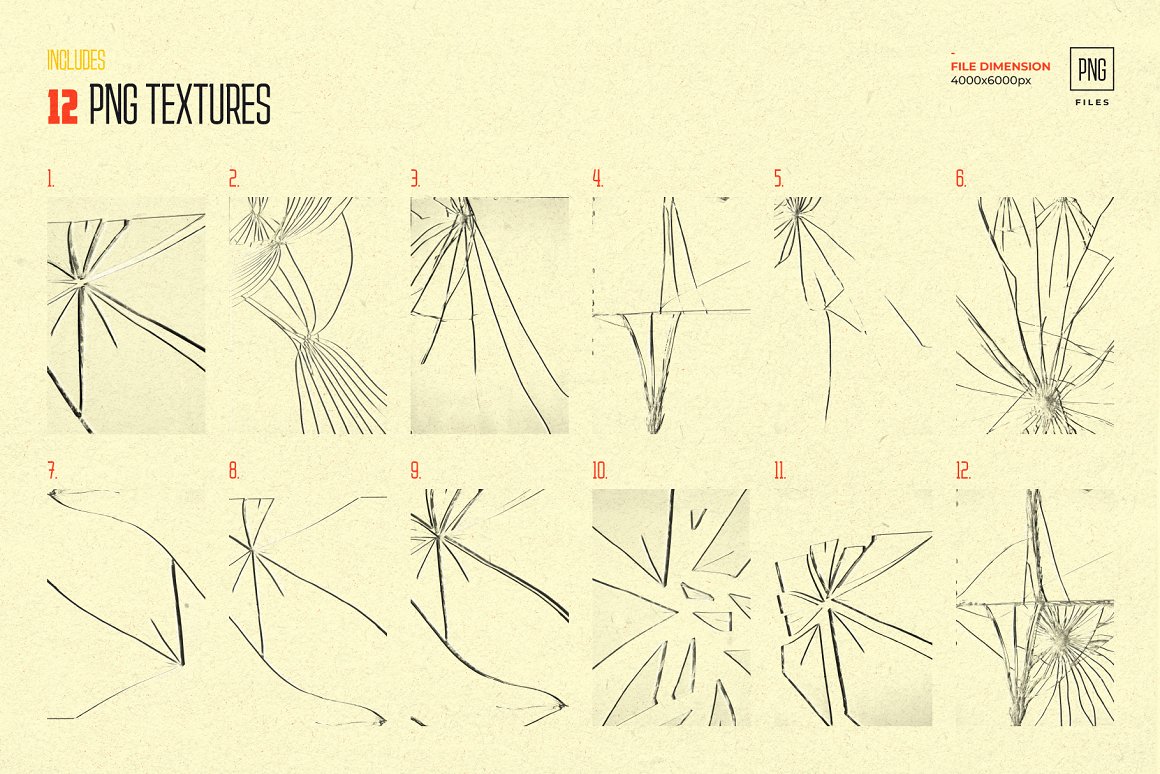 INCLUDES

12 PNG TEXTURES

-
FILE DIMENSION
4000x6000px

PNG
FILES

1.

2.

3.

4.

5.

6.

7.

8.

9.

10.

11.

12.