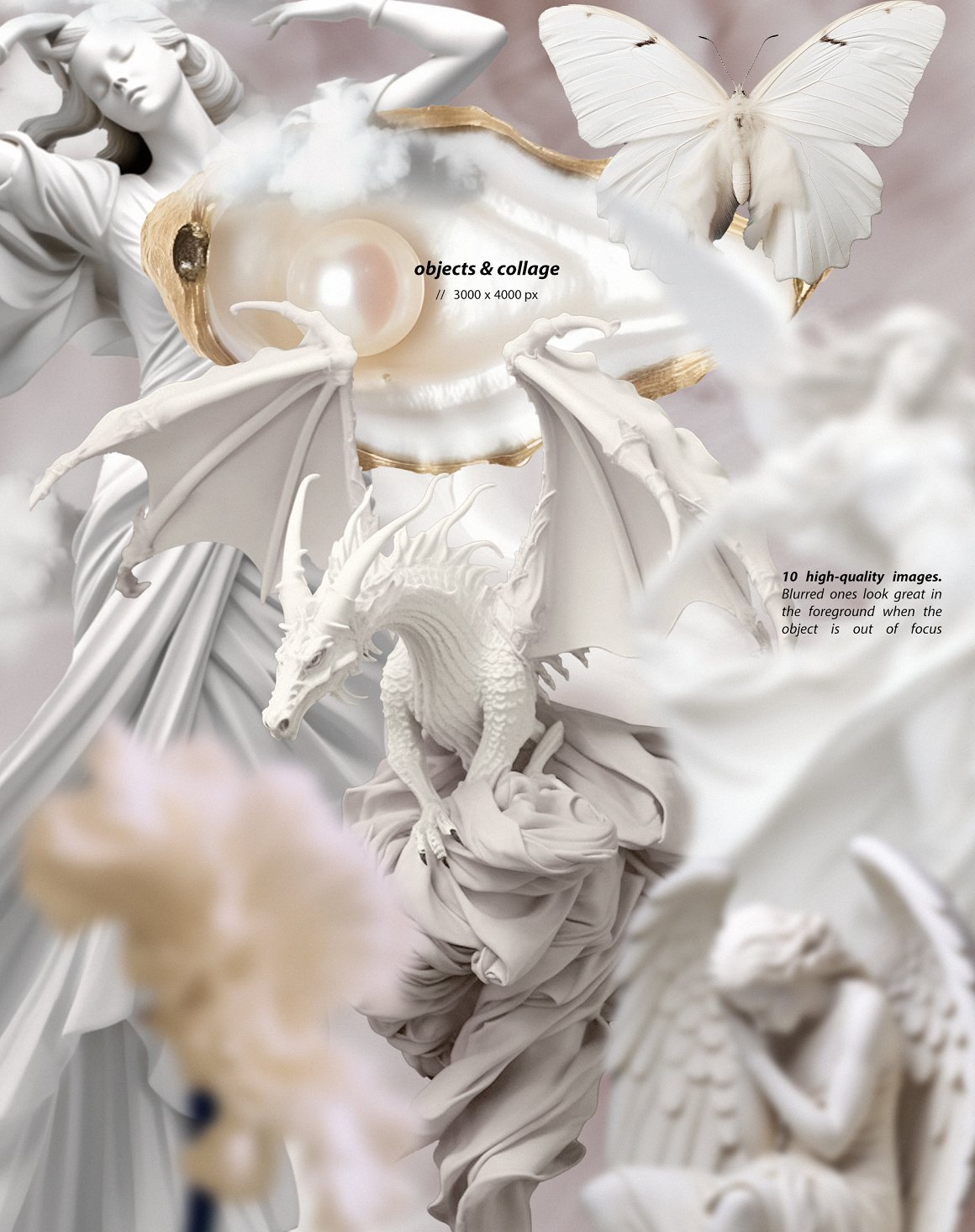 objects & collage
// 3000 x 4000 px

10 high-quality images. Blurred ones look great in the foreground when the object is out of focus