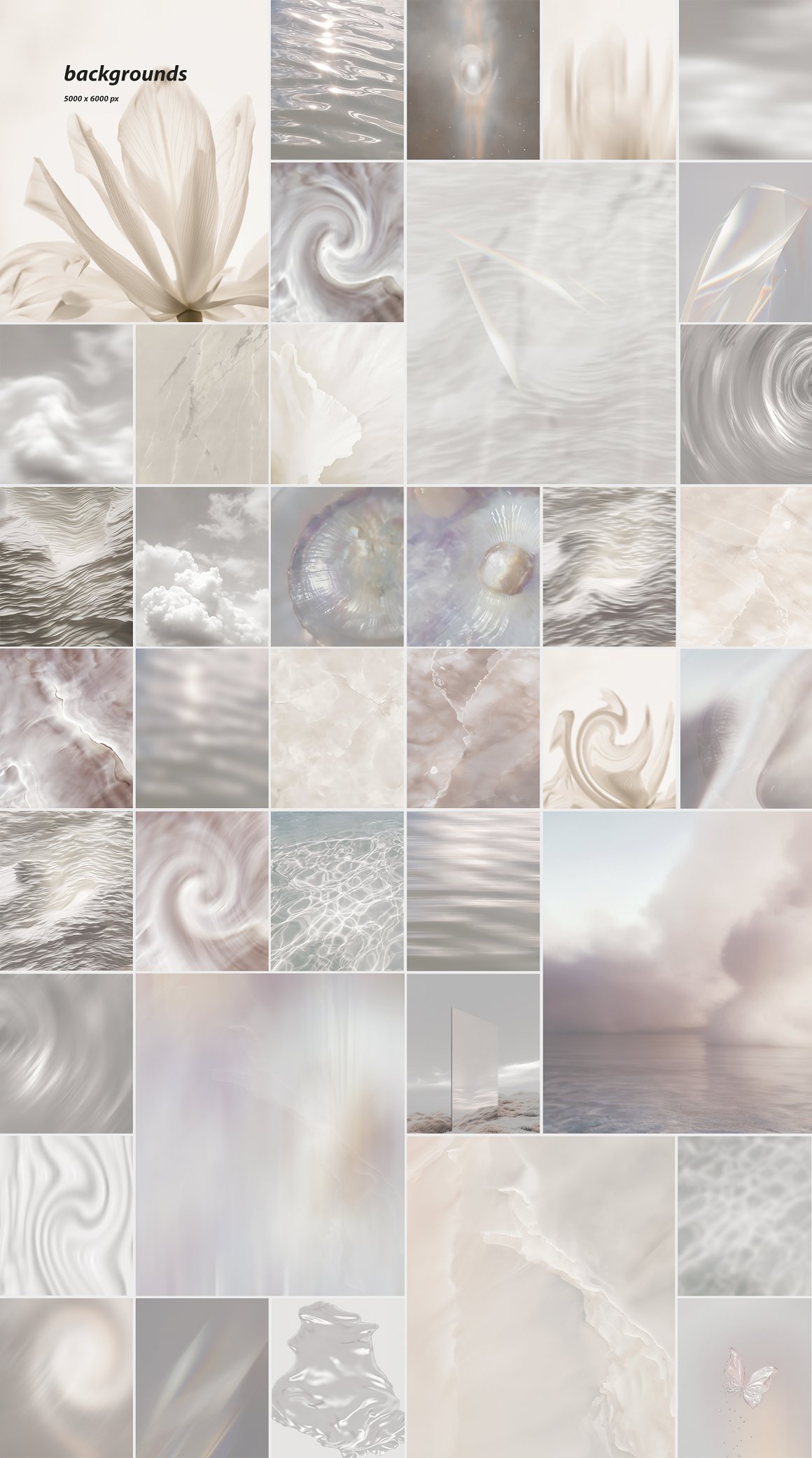 backgrounds

5000 x 6000 px