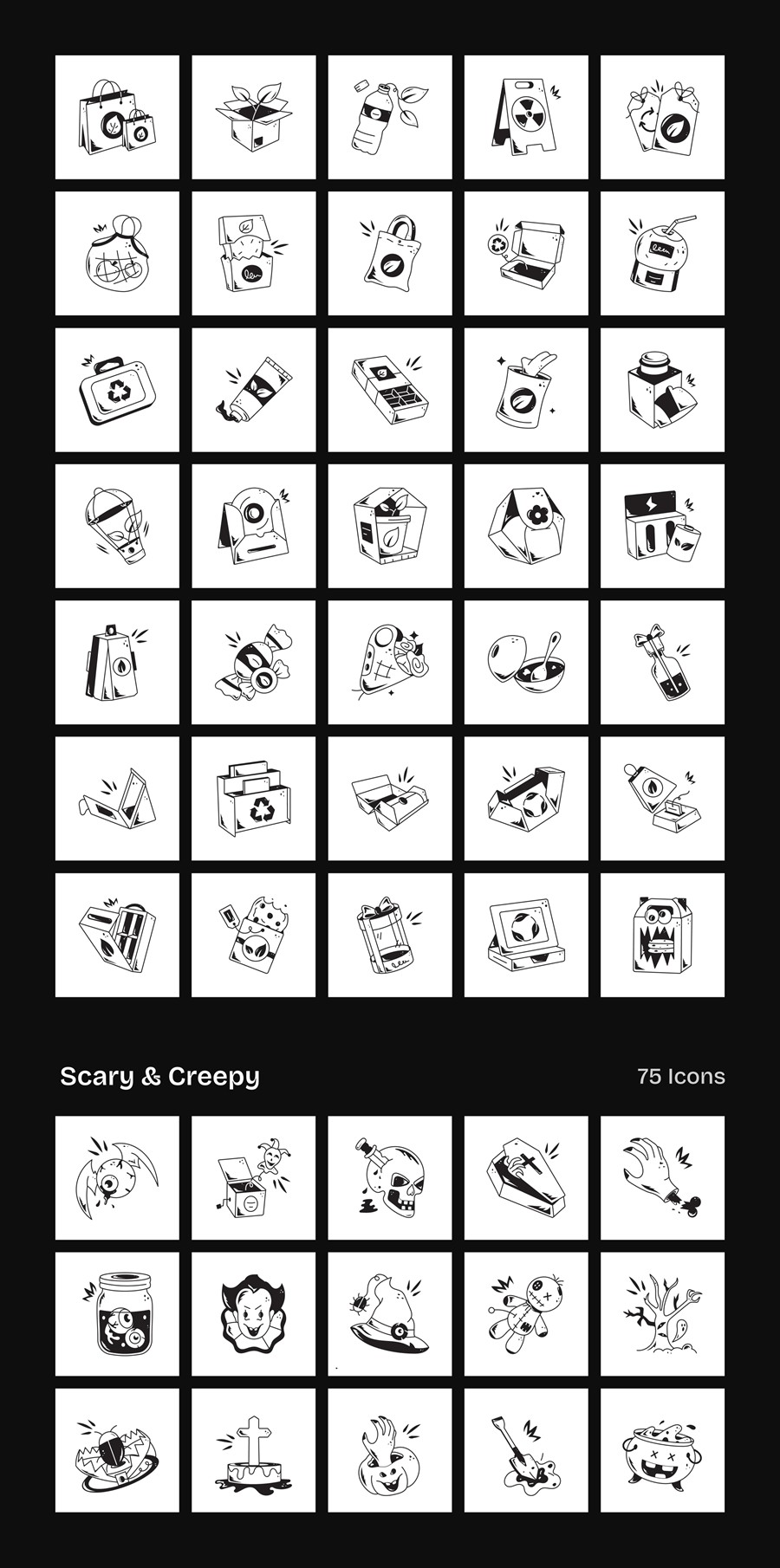 Scary & Creepy

75 Icons