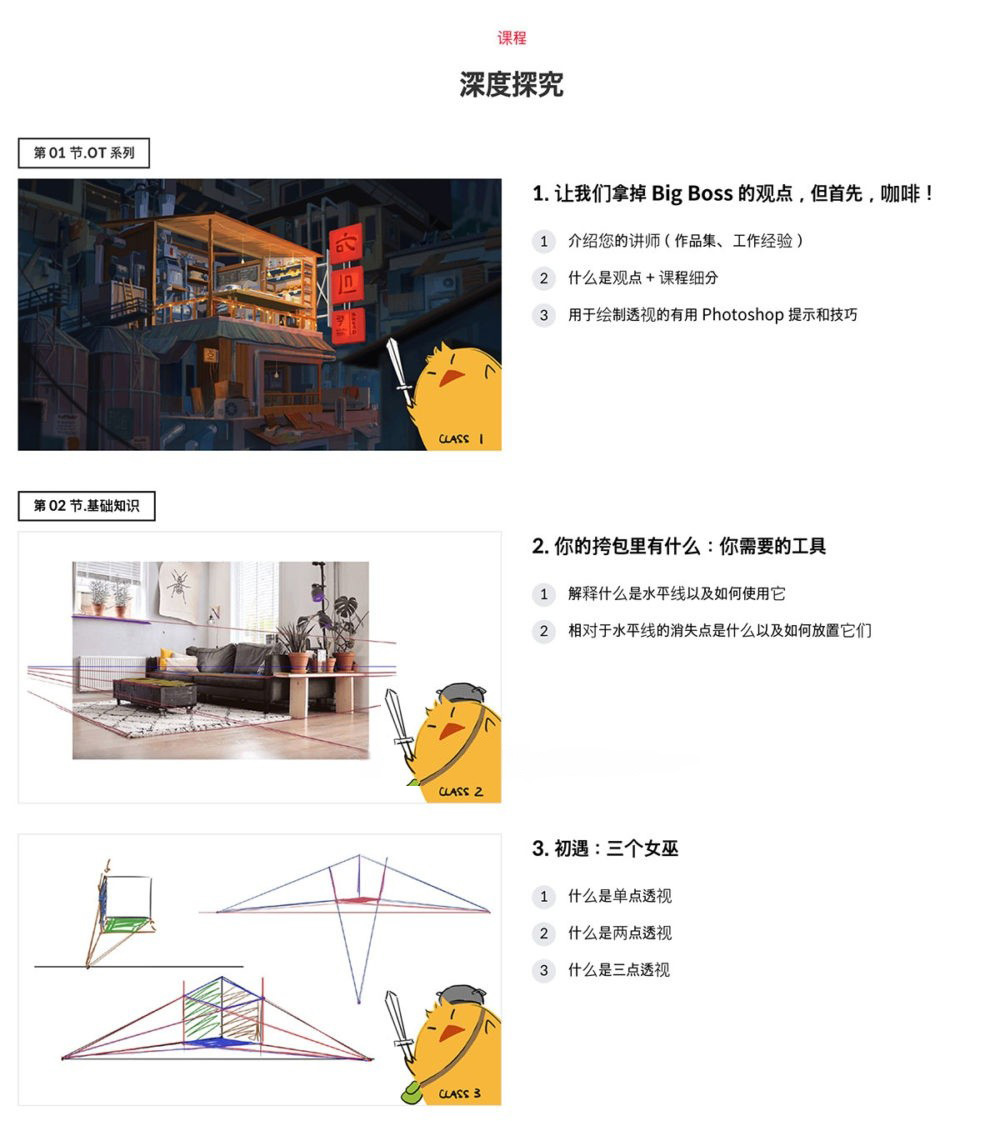 课程

深度探究

第 01 节.OT 系列

CLASS 1

1. 让我们拿掉 Big Boss 的观点，但首先，咖啡！

1 介绍您的讲师（作品集、工作经验）

2 什么是观点 + 课程细分

3 用于绘制透视的有用 Photoshop 提示和技巧

第 02 节.基础知识

CLASS 2

2. 你的挎包里有什么：你需要的工具

1 解释什么是水平线以及如何使用它

2 相对于水平线的消失点是什么以及如何放置它们

CLASS 3

3. 初遇：三个女巫

1 什么是单点透视

2 什么是两点透视

3 什么是三点透视