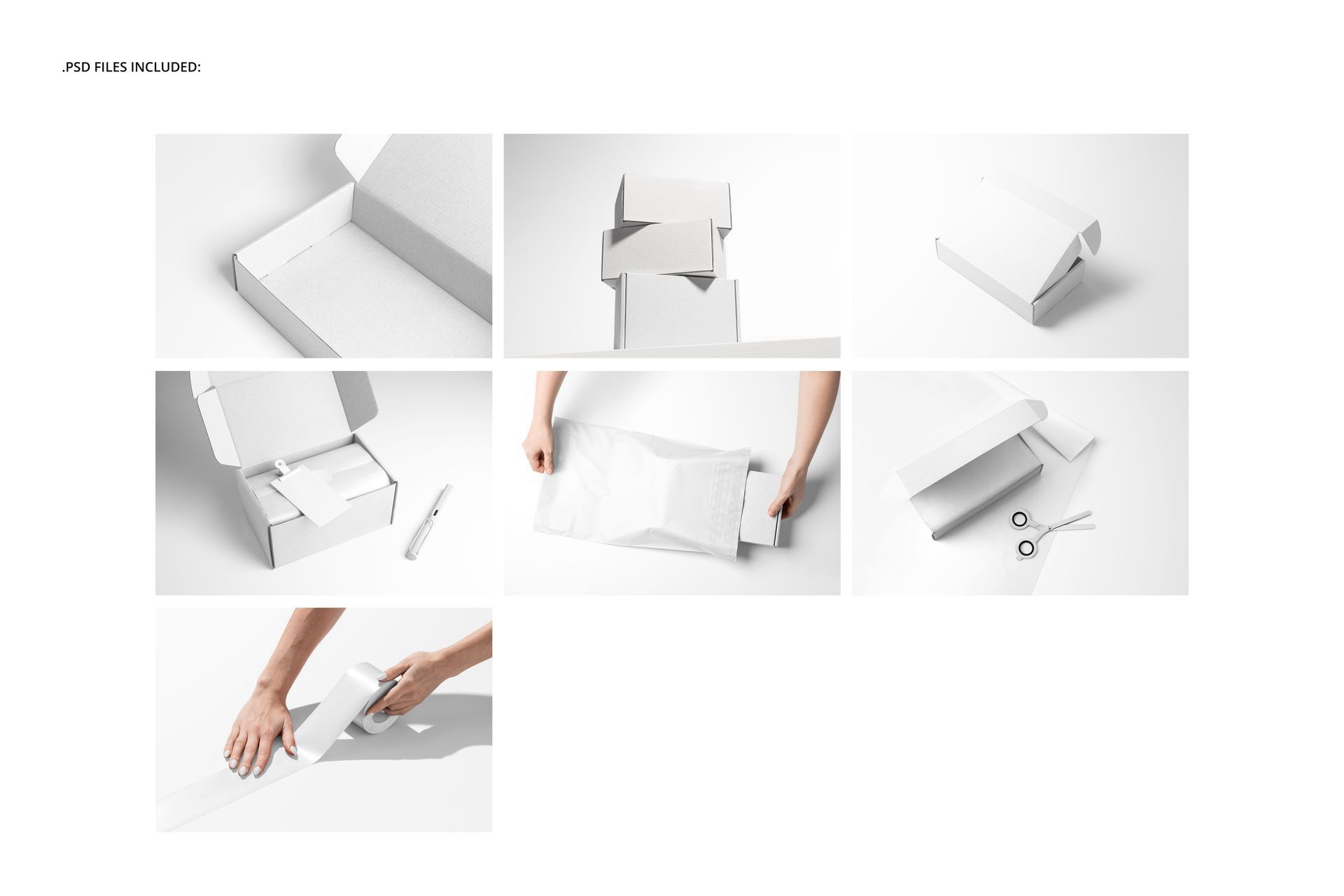 .PSD FILES INCLUDED: